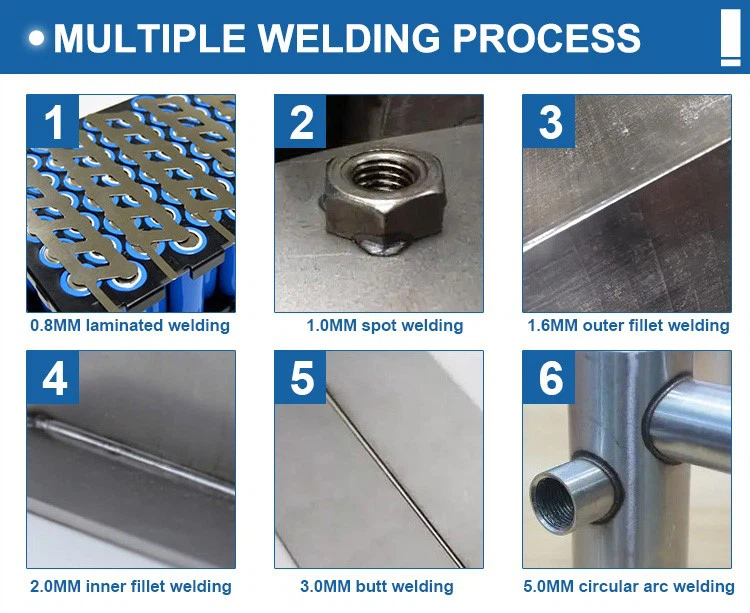 MULTIPLE WELDING PROCESS

1

0.8MM laminated welding

2

1.0MM spot welding

3

1.6MM outer fillet welding

4

2.0MM inner fillet welding

5

3.0MM butt welding

6

5.0MM circular arc welding